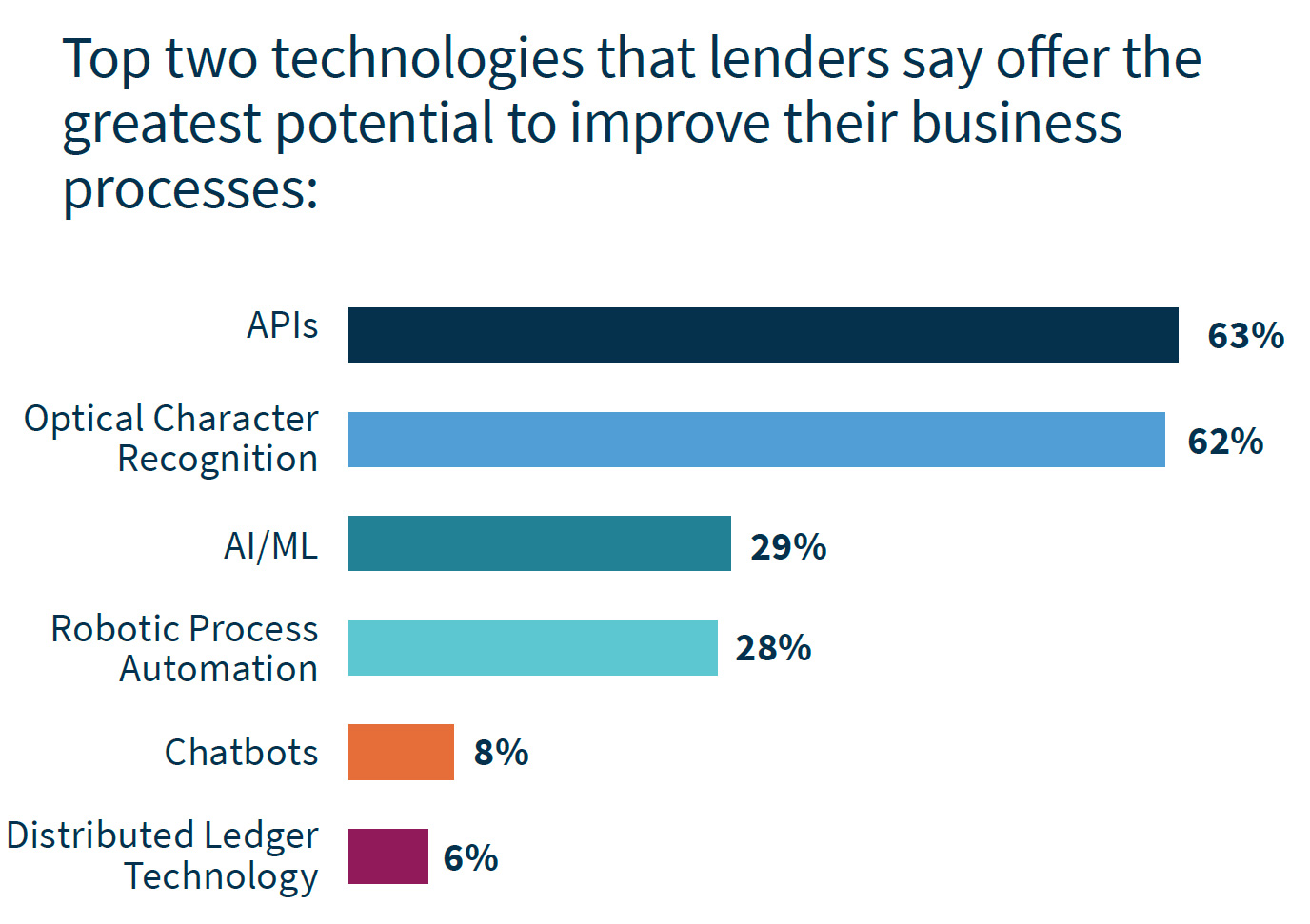 Top two technologies that lenders say offer the greatest potential to improve their business processes:

APIs 63%

Optical Character Recognition 62%

AI/ML 29%

Robotic Process Automation 28%

Chatbots 8%

Distributed Ledger Technology 6%